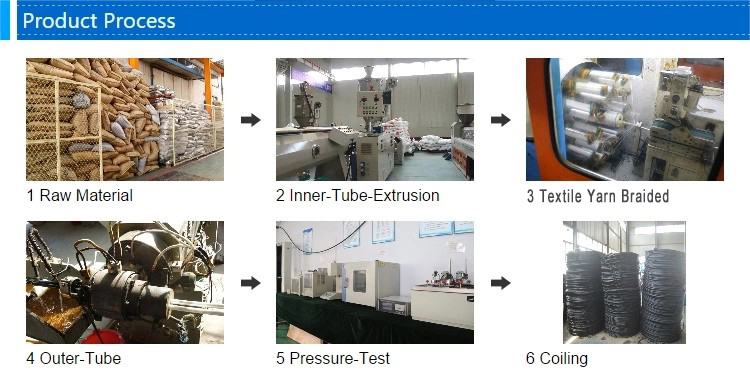 Product Process

1 Raw Material

2 Inner-Tube-Extrusion

3 Textile Yarn Braided

4 Outer-Tube

5 Pressure-Test

6 Coiling